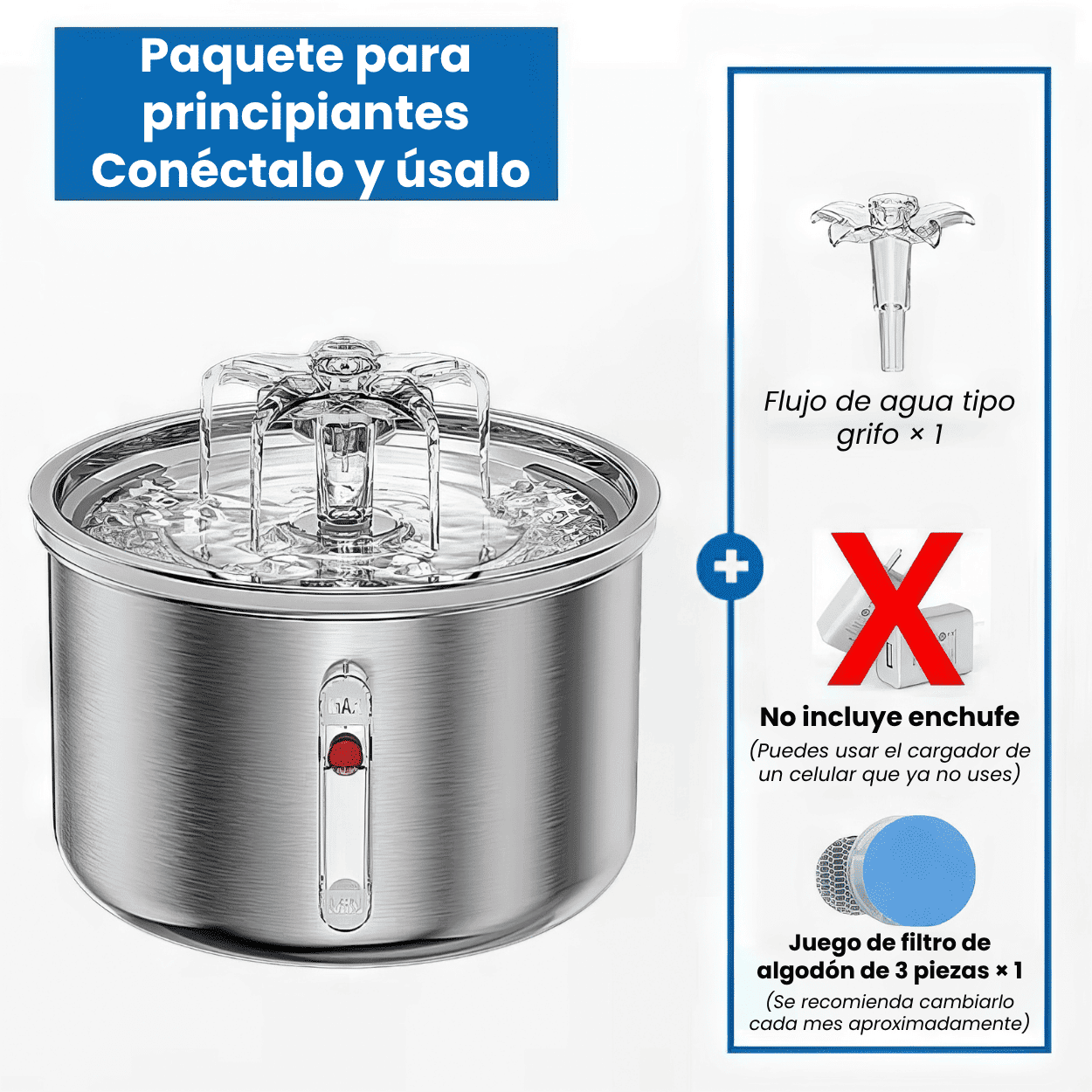 Paquete para principiantes
Conéctalo y úsalo

Flujo de agua tipo grifo × 1

No incluye enchufe
(Puedes usar el cargador de un celular que ya no uses)

Juego de filtro de algodón de 3 piezas × 1
(Se recomienda cambiarlo cada mes aproximadamente)