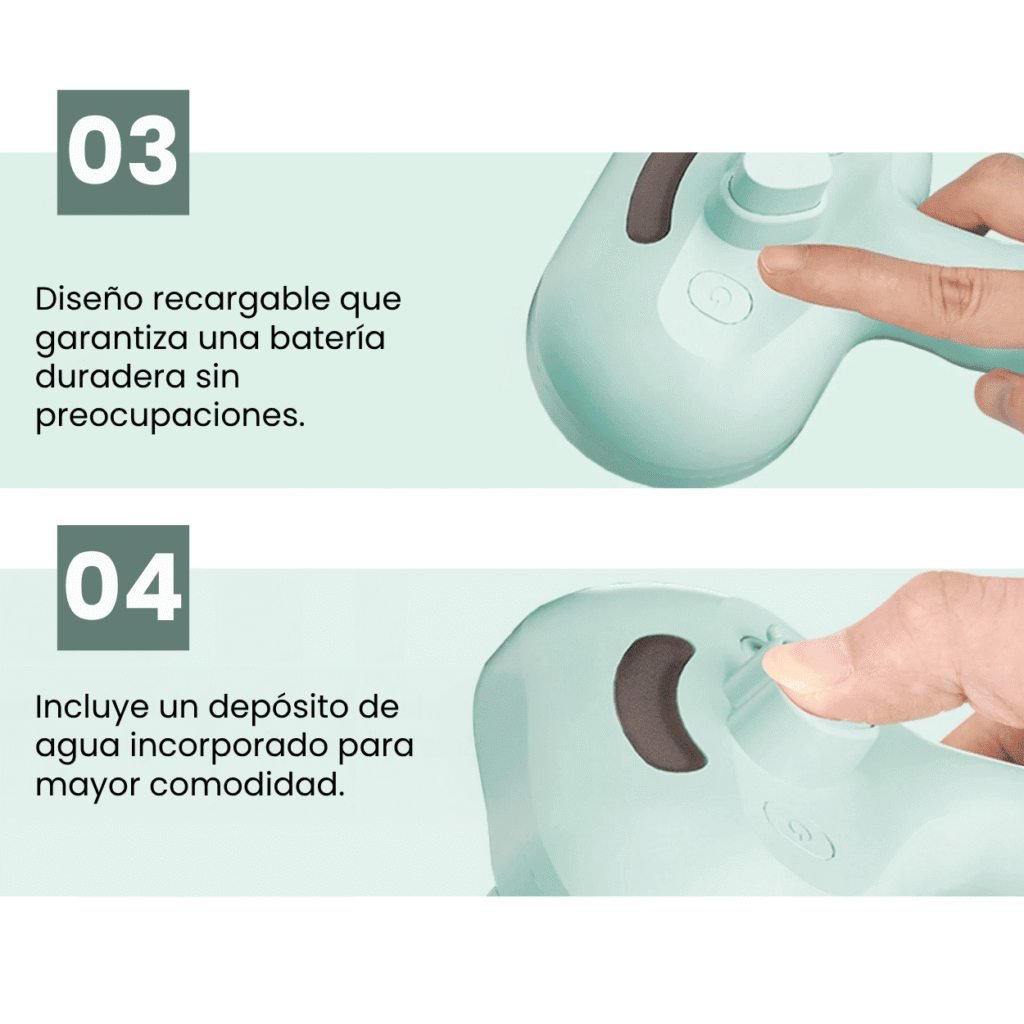 03

Diseño recargable que garantiza una batería duradera sin preocupaciones.

04

Incluye un depósito de agua incorporado para mayor comodidad.