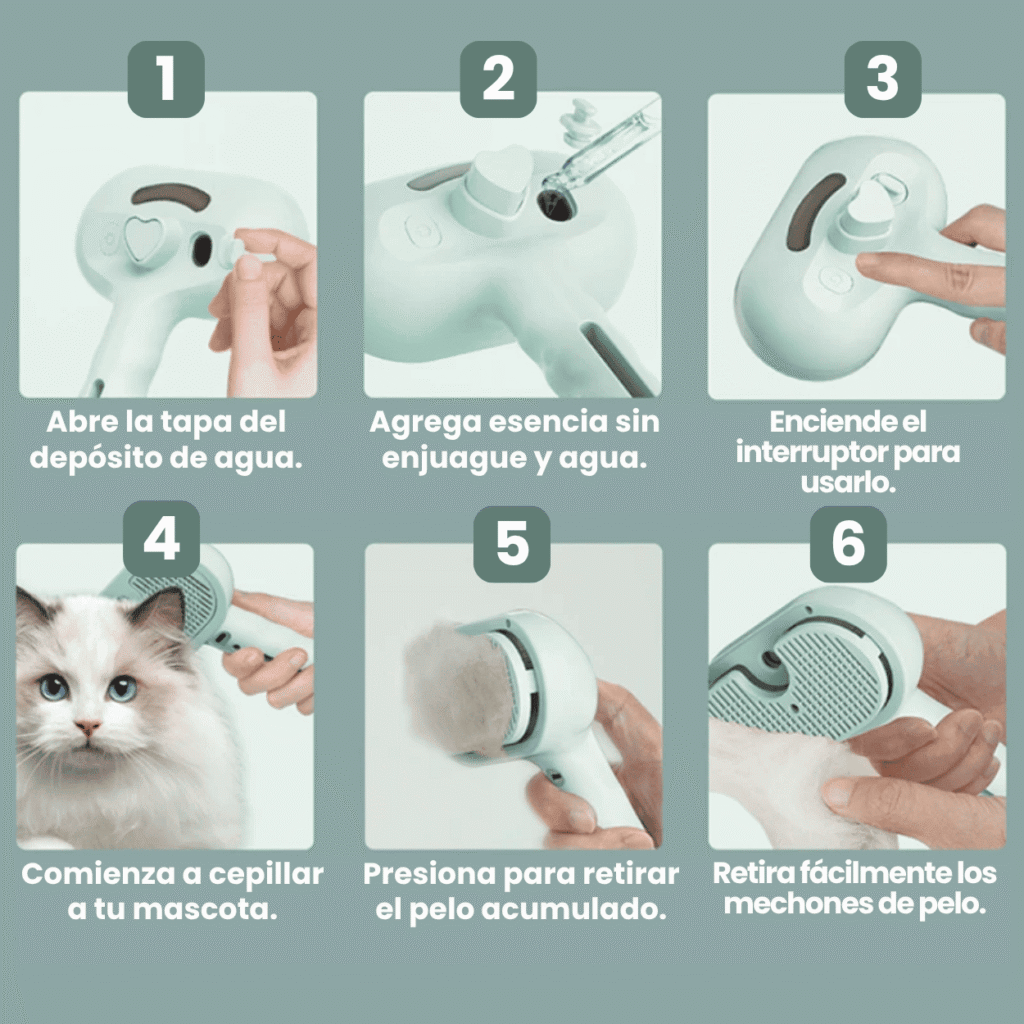 1

Abre la tapa del depósito de agua.

2

Agrega esencia sin enjuague y agua.

3

Enciende el interruptor para usarlo.

4

Comienza a cepillar a tu mascota.

5

Presiona para retirar el pelo acumulado.

6

Retira fácilmente los mechones de pelo.