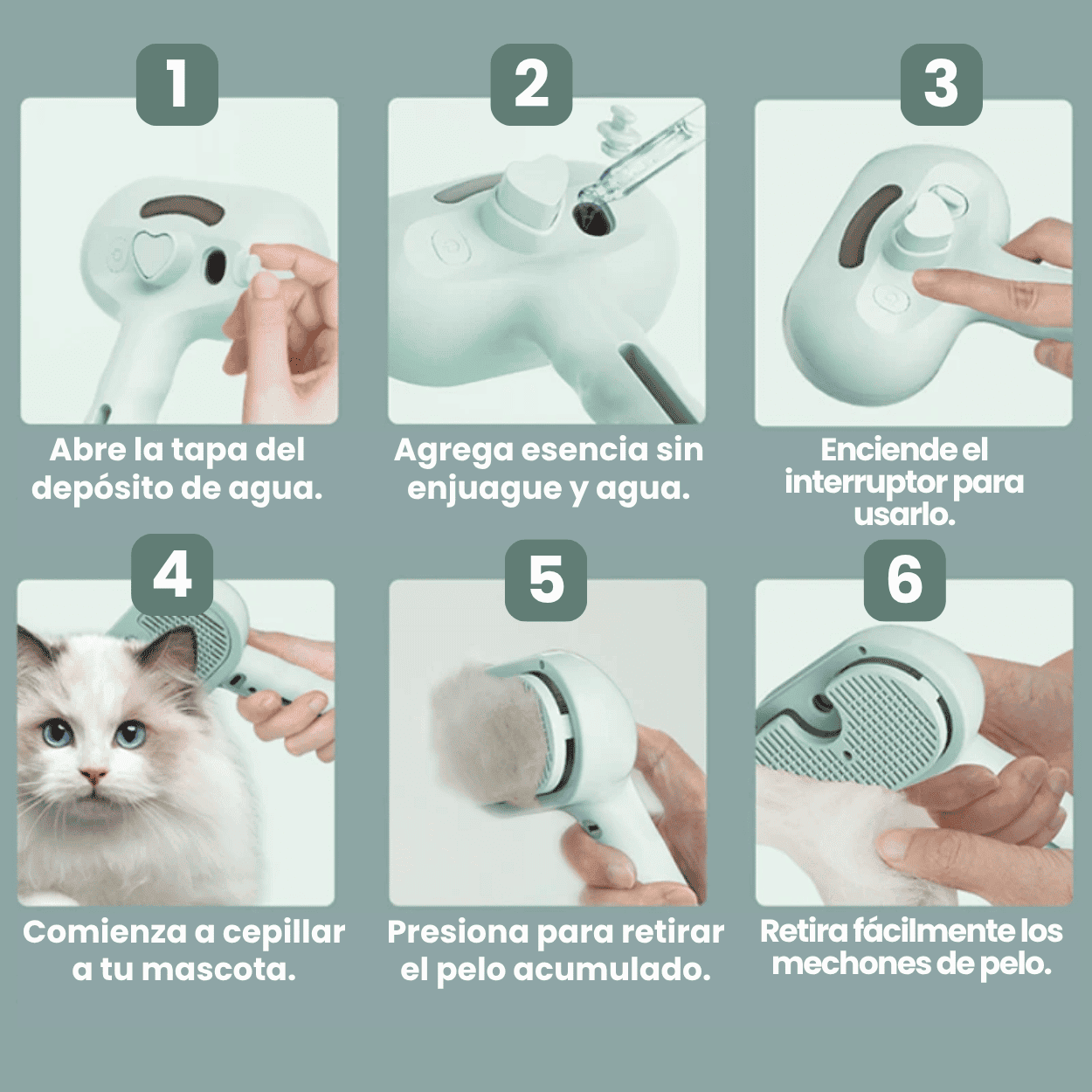 1

Abre la tapa del depósito de agua.

2

Agrega esencia sin enjuague y agua.

3

Enciende el interruptor para usarlo.

4

Comienza a cepillar a tu mascota.

5

Presiona para retirar el pelo acumulado.

6

Retira fácilmente los mechones de pelo.